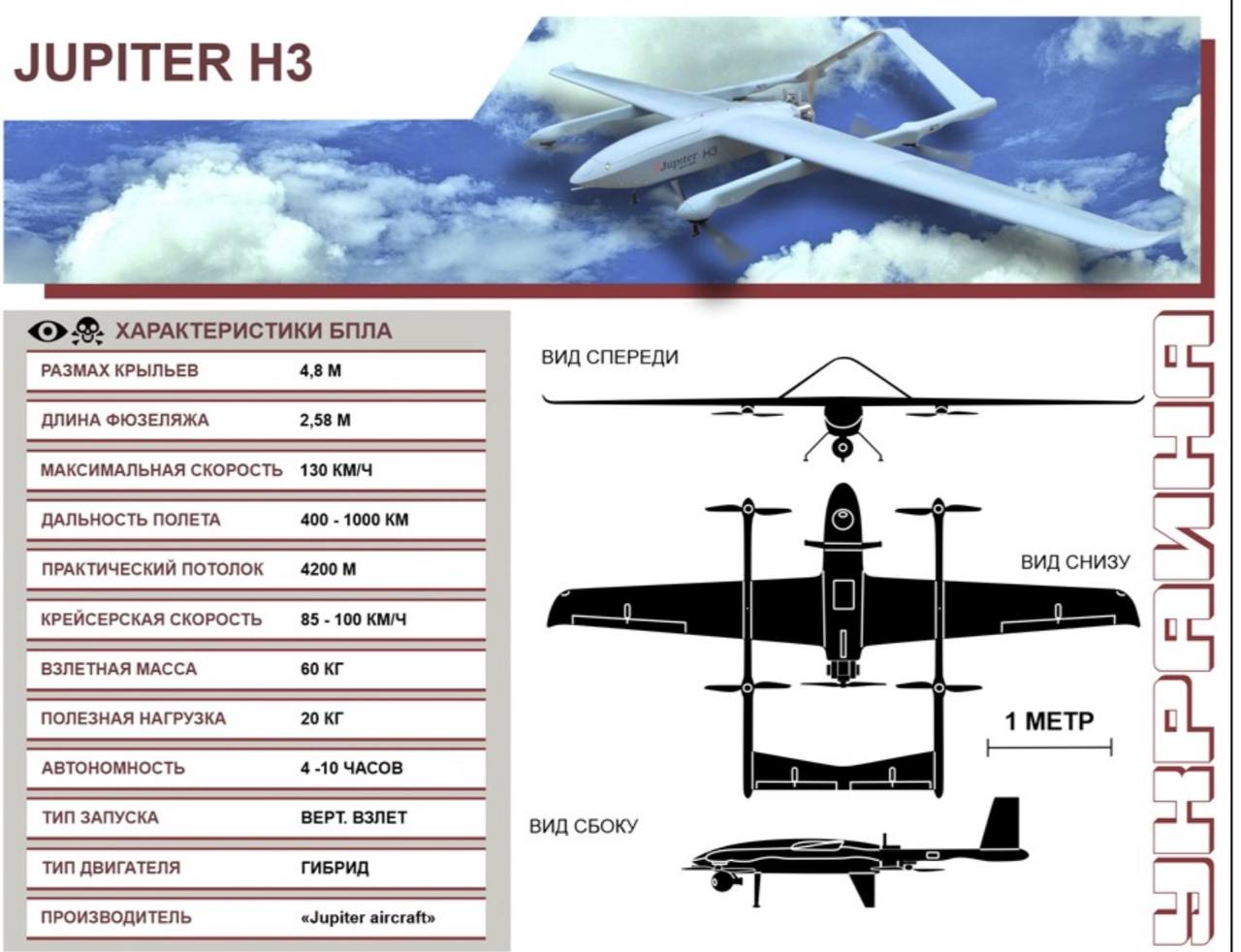 JUPITER H3

Jupiter H3

ХАРАКТЕРИСТИКИ БПЛА

| | |
|---|---|
| РАЗМАХ КРЫЛЬЕВ | 4,8 М |
| ДЛИНА ФЮЗЕЛЯЖА | 2,58 М |
| МАКСИМАЛЬНАЯ СКОРОСТЬ | 130 КМ/Ч |
| ДАЛЬНОСТЬ ПОЛЕТА | 400 - 1000 КМ |
| ПРАКТИЧЕСКИЙ ПОТОЛОК | 4200 М |
| КРЕЙСЕРСКАЯ СКОРОСТЬ | 85 - 100 КМ/Ч |
| ВЗЛЕТНАЯ МАССА | 60 КГ |
| ПОЛЕЗНАЯ НАГРУЗКА | 20 КГ |
| АВТОНОМНОСТЬ | 4 -10 ЧАСОВ |
| ТИП ЗАПУСКА | ВЕРТ. ВЗЛЕТ |
| ТИП ДВИГАТЕЛЯ | ГИБРИД |
| ПРОИЗВОДИТЕЛЬ | «Jupiter aircraft» |

ВИД СПЕРЕДИ

ВИД СНИЗУ

1 МЕТР

ВИД СБОКУ

УКРАИНА